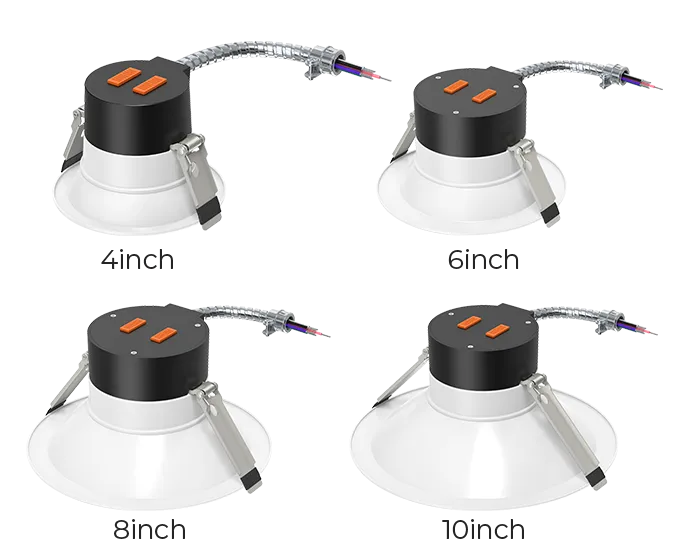 4inch

6inch

8inch

10inch