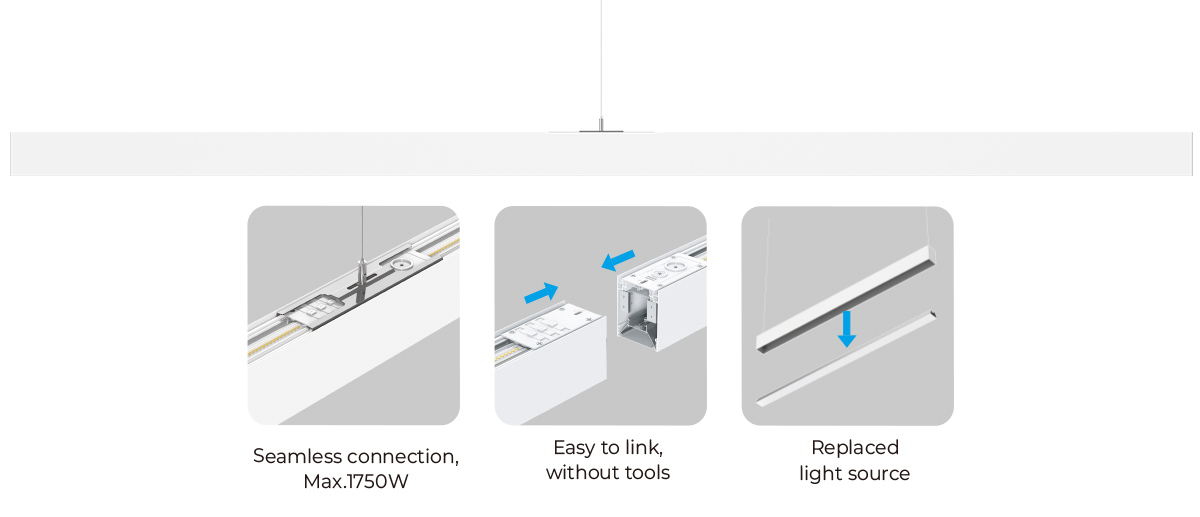 Seamless connection, Max.1750W

Easy to link, without tools

Replaced light source